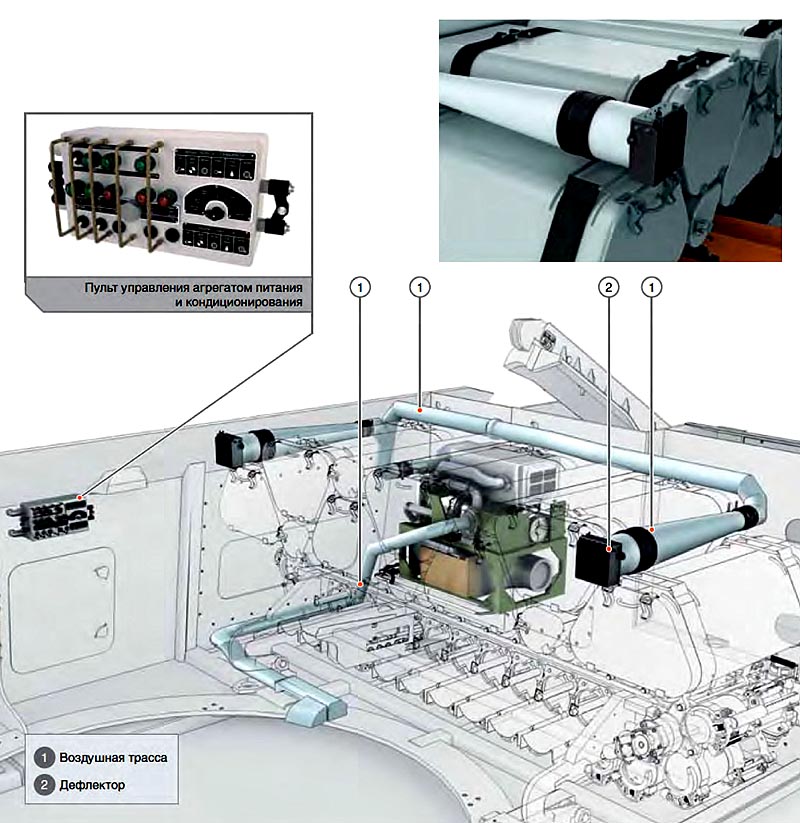 Пульт управления агрегатом питания и кондиционирования

1

1

2

1

1 Воздушная трасса

2 Дефлектор