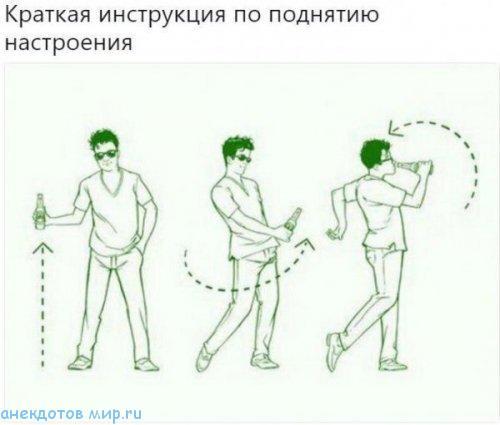 Краткая инструкция по поднятию настроения

анекдотов мир.ru