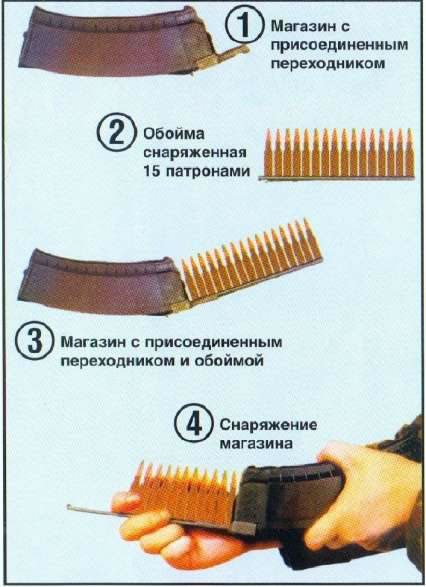 1 Магазин с присоединенным переходником

2 Обойма снаряженная 15 патронами

3 Магазин с присоединенным переходником и обоймой

4 Снаряжение магазина